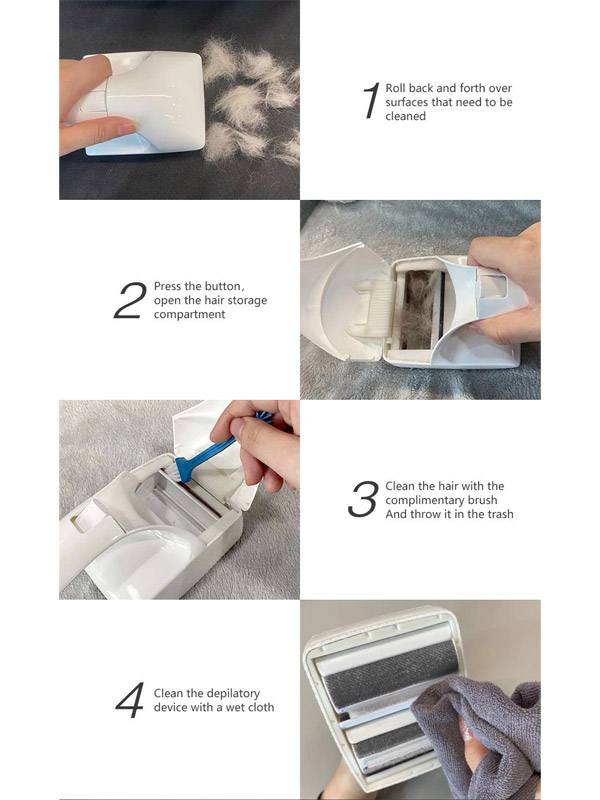 1 Roll back and forth over surfaces that need to be cleaned

2 Press the button, open the hair storage compartment

3 Clean the hair with the complimentary brush And throw it in the trash

4 Clean the depilatory device with a wet cloth